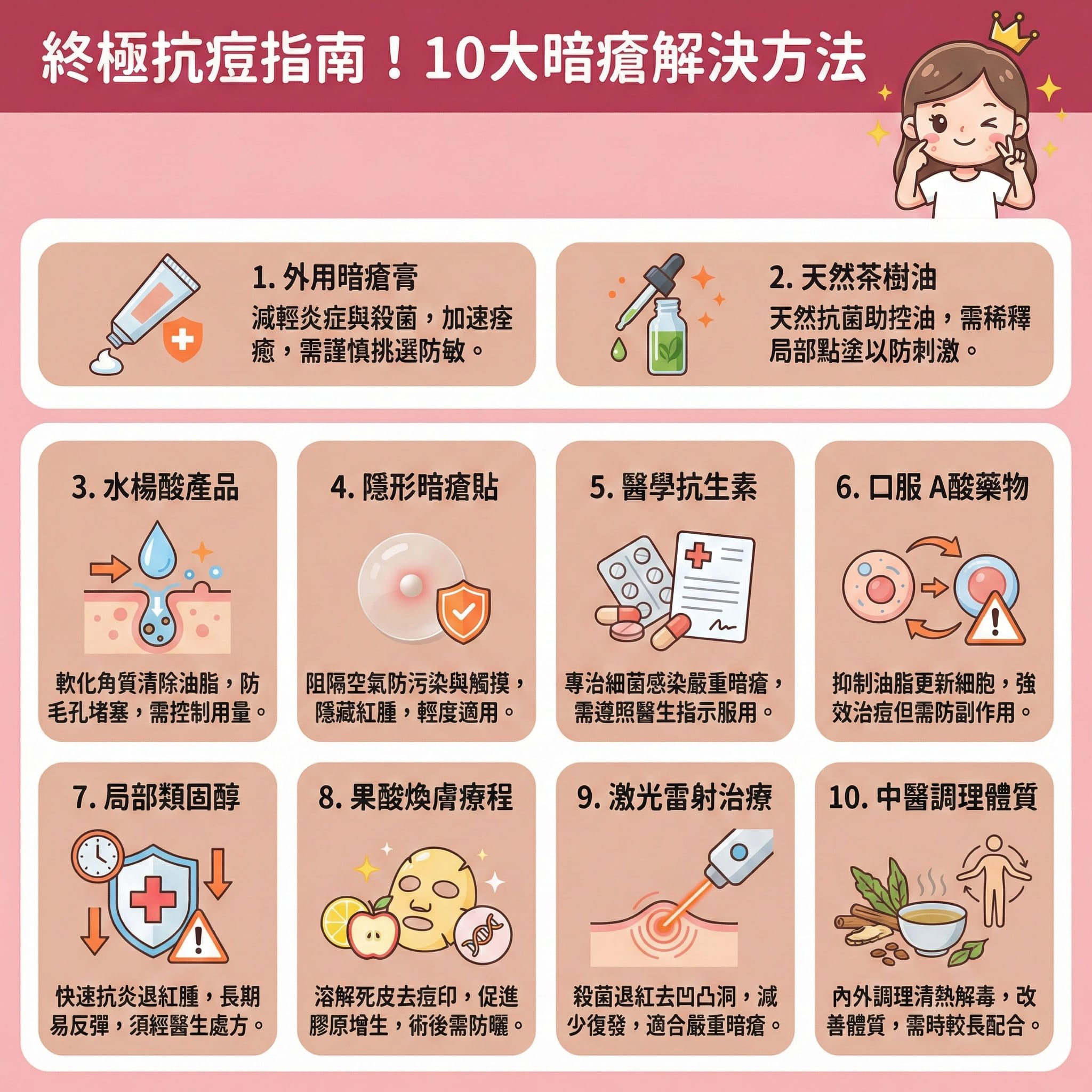 終極抗痘指南！10大暗瘡解決方法

1. 外用暗瘡膏
減輕炎症與殺菌，加速痊癒，需謹慎挑選防敏。

2. 天然茶樹油
天然抗菌助控油，需稀釋局部點塗以防刺激。

3. 水楊酸產品
軟化角質清除油脂，防毛孔堵塞，需控制用量。

4. 隱形暗瘡貼
阻隔空氣防污染與觸摸，隱藏紅腫，輕度適用。

5. 醫學抗生素
專治細菌感染嚴重暗瘡，需遵照醫生指示服用。

6. 口服 A酸藥物
抑制油脂更新細胞，強效治痘但需防副作用。

7. 局部類固醇
快速抗炎退紅腫，長期易反彈，須經醫生處方。

8. 果酸煥膚療程
溶解死皮去痘印，促進膠原增生，術後需防曬。

9. 激光雷射治療
殺菌退紅去凹凸洞，減少復發，適合嚴重暗瘡。

10. 中醫調理體質
內外調理清熱解毒，改善體質，需時較長配合。