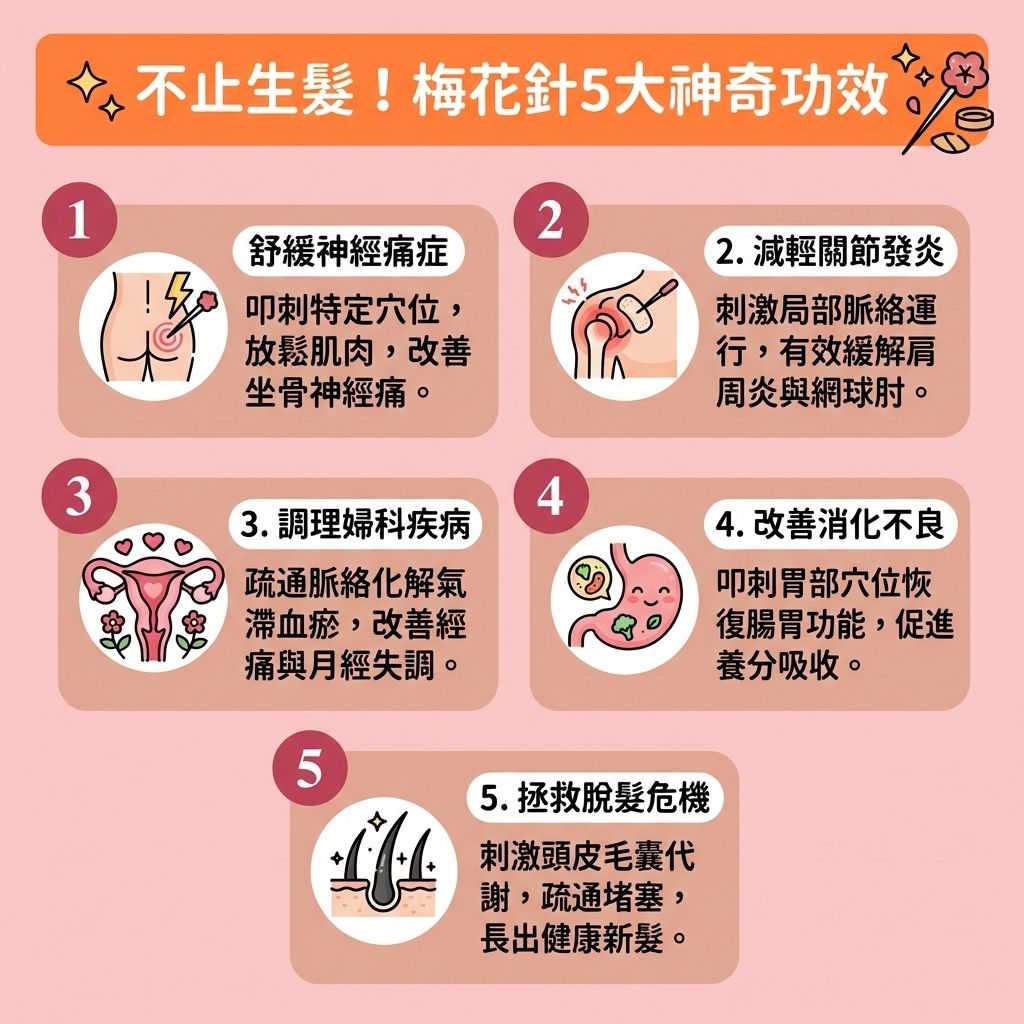 不止生髮！梅花針5大神奇功效

1
舒緩神經痛症
叩刺特定穴位，放鬆肌肉，改善坐骨神經痛。

2
2. 減輕關節發炎
刺激局部脈絡運行，有效緩解肩周炎與網球肘。

3
3. 調理婦科疾病
疏通脈絡化解氣滯血瘀，改善經痛與月經失調。

4
4. 改善消化不良
叩刺胃部穴位恢復腸胃功能，促進養分吸收。

5
5. 拯救脫髮危機
刺激頭皮毛囊代謝，疏通堵塞，長出健康新髮。