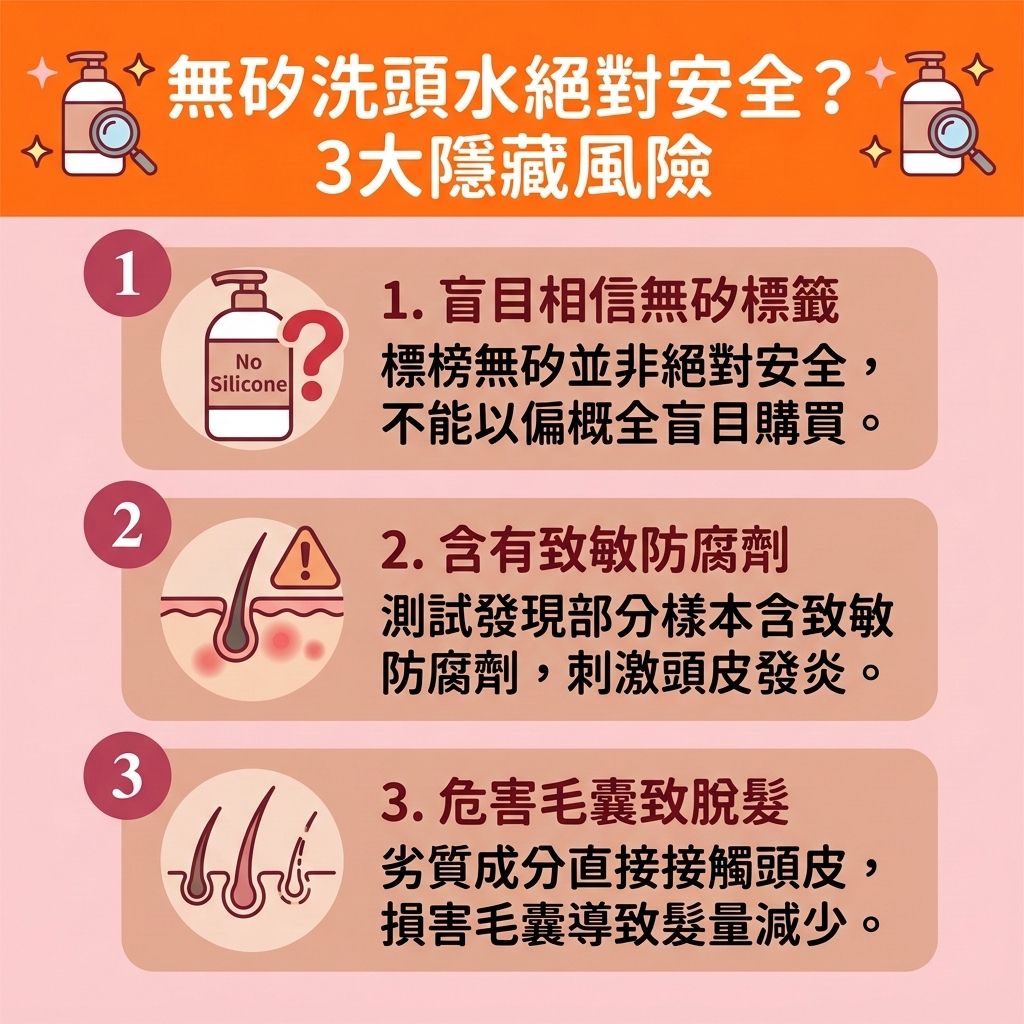 無矽洗頭水絕對安全？
3大隱藏風險

1

No Silicone

1. 盲目相信無矽標籤
標榜無矽並非絕對安全，不能以偏概全盲目購買。

2

2. 含有致敏防腐劑
測試發現部分樣本含致敏防腐劑，刺激頭皮發炎。

3

3. 危害毛囊致脫髮
劣質成分直接接觸頭皮，損害毛囊導致髮量減少。