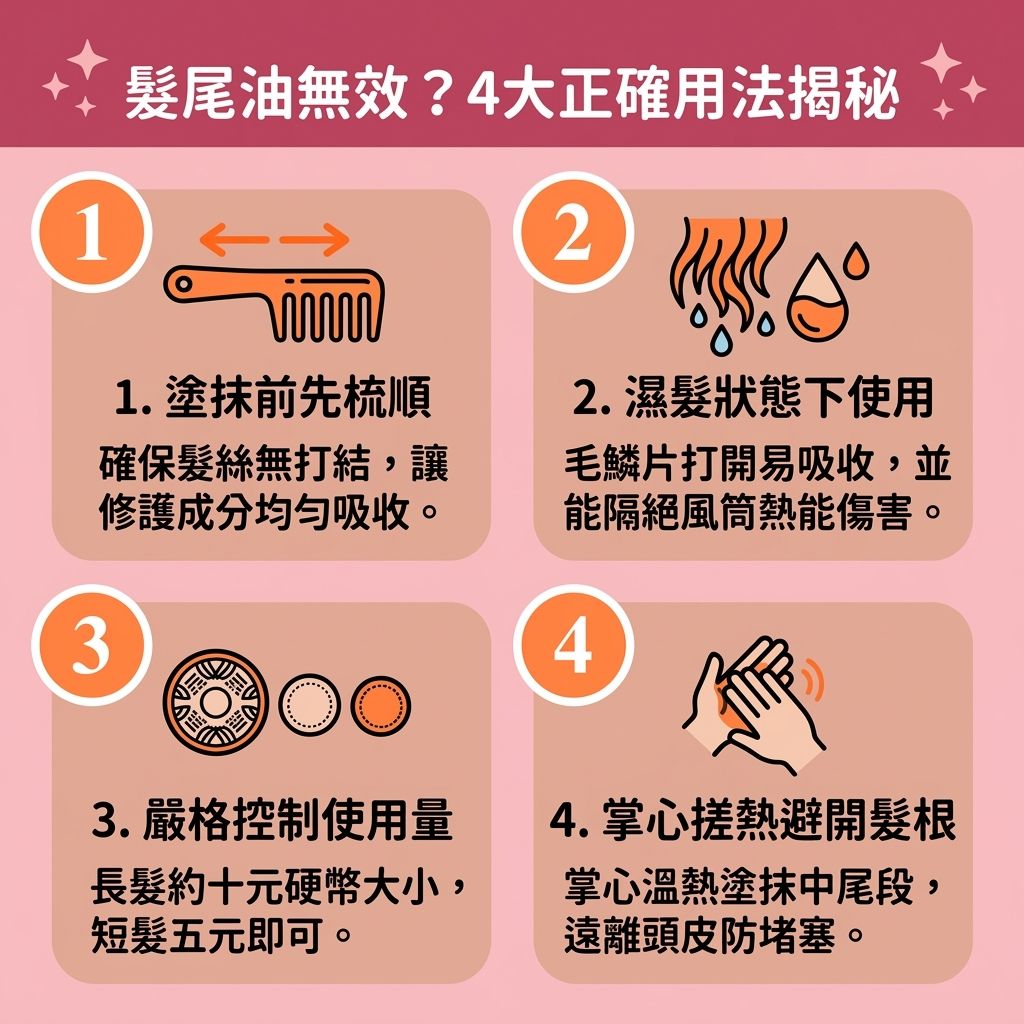 髮尾油無效？4大正確用法揭秘

1

1. 塗抹前先梳順

確保髮絲無打結，讓修護成分均勻吸收。

2

2. 濕髮狀態下使用

毛鱗片打開易吸收，並能隔絕風筒熱能傷害。

3

3. 嚴格控制使用量

長髮約十元硬幣大小，短髮五元即可。

4

4. 掌心搓熱避開髮根

掌心溫熱塗抹中尾段，遠離頭皮防堵塞。