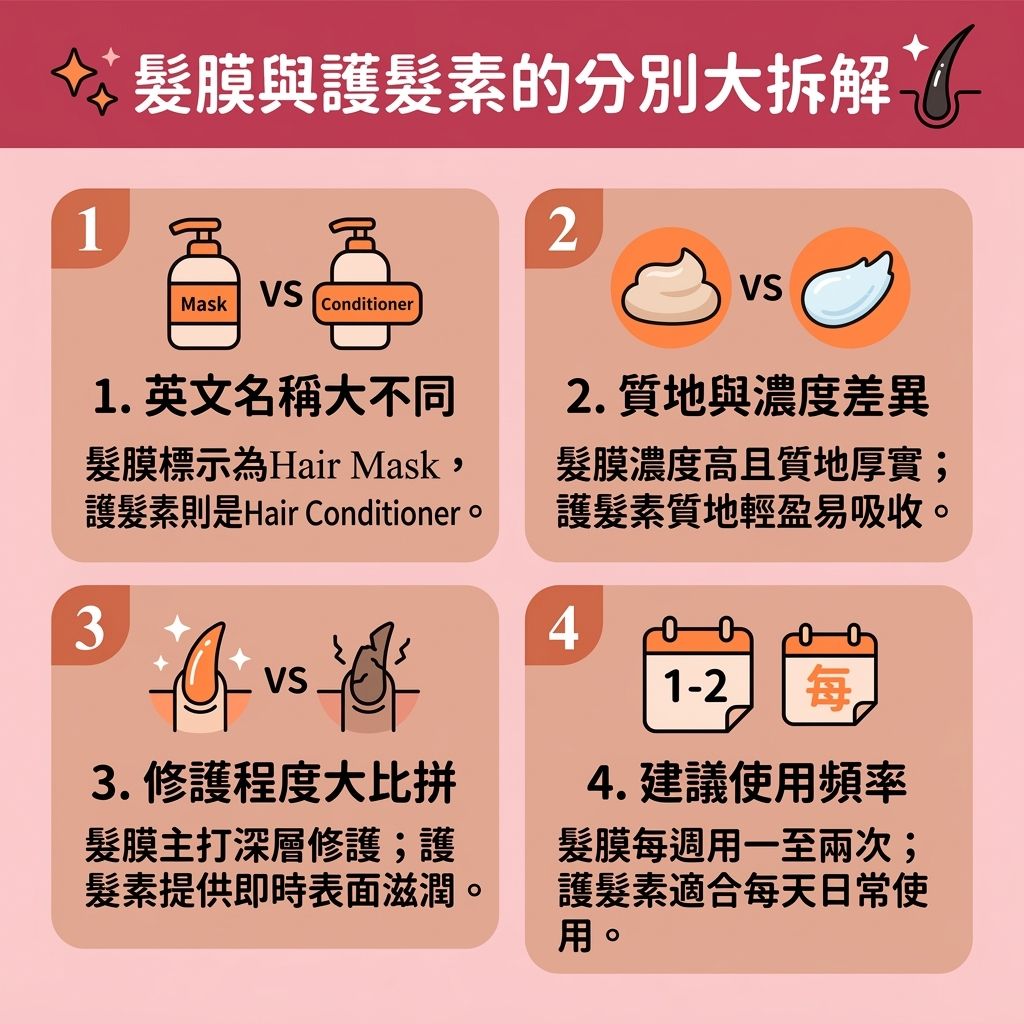 髮膜與護髮素的分別大拆解

1

Mask VS Conditioner

1. 英文名稱大不同

髮膜標示為Hair Mask，護髮素則是Hair Conditioner。

2

VS

2. 質地與濃度差異

髮膜濃度高且質地厚實；護髮素質地輕盈易吸收。

3

VS

3. 修護程度大比拼

髮膜主打深層修護；護髮素提供即時表面滋潤。

4

1-2 每

4. 建議使用頻率

髮膜每週用一至兩次；護髮素適合每天日常使用。